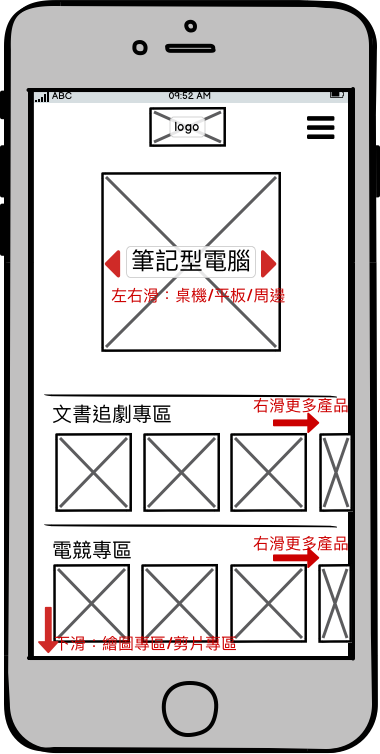 ABC
04:52 AM
logo
筆記型電腦
左右滑：桌機/平板/周邊
文書追劇專區
右滑更多產品
電競專區
右滑更多產品
下滑：繪圖專區/剪片專區