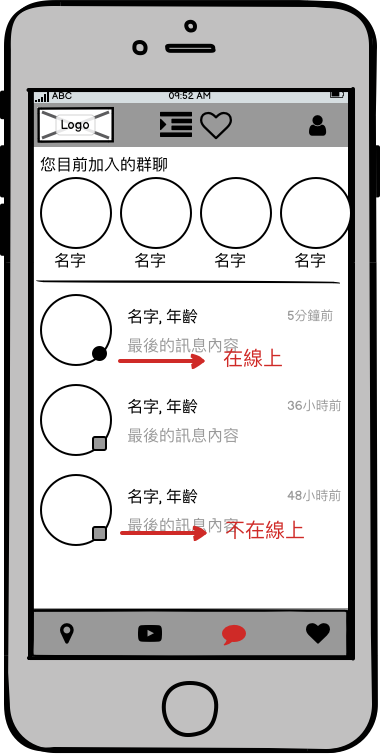 ABC
09:52 AM
Logo
您目前加入的群聊
名字
名字
名字
名字

名字, 年齡
5分鐘前
最後的訊息內容
在線上

名字, 年齡
36小時前
最後的訊息內容

名字, 年齡
48小時前
最後的訊息內容
不在線上